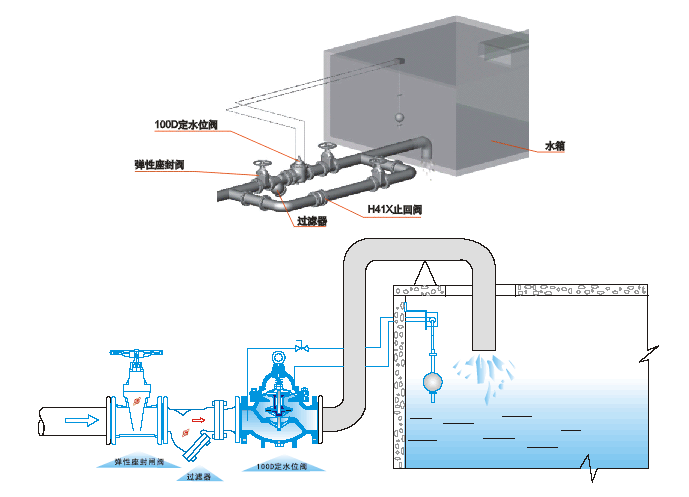 100D定水位阀
弹性座封阀
水箱
H41X止回阀
过滤器
弹性座封闸阀
过滤器
100D定水位阀